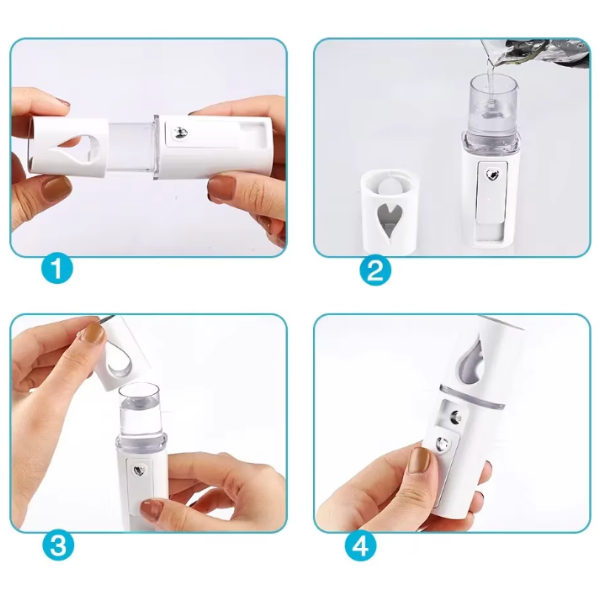 1

2

3

4